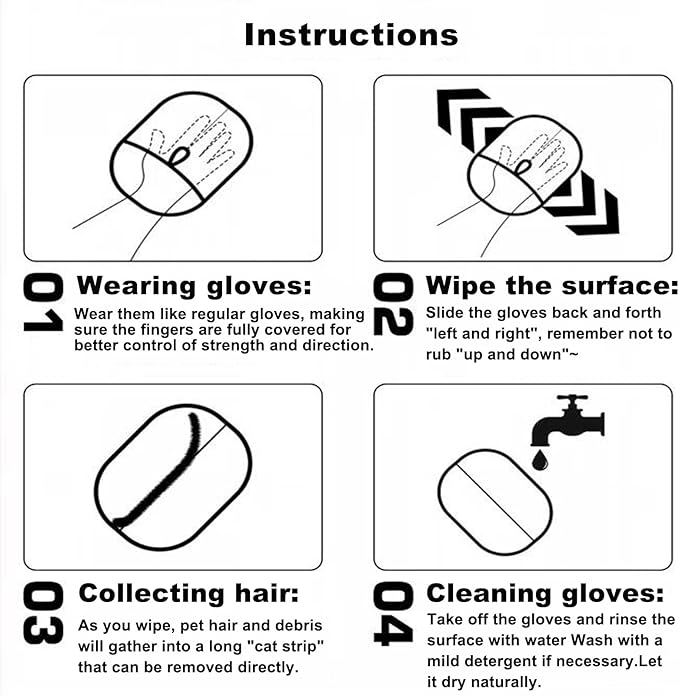 Instructions

01 Wearing gloves:
Wear them like regular gloves, making sure the fingers are fully covered for better control of strength and direction.

02 Wipe the surface:
Slide the gloves back and forth "left and right", remember not to rub "up and down"~

03 Collecting hair:
As you wipe, pet hair and debris will gather into a long "cat strip" that can be removed directly.

04 Cleaning gloves:
Take off the gloves and rinse the surface with water Wash with a mild detergent if necessary.Let it dry naturally.